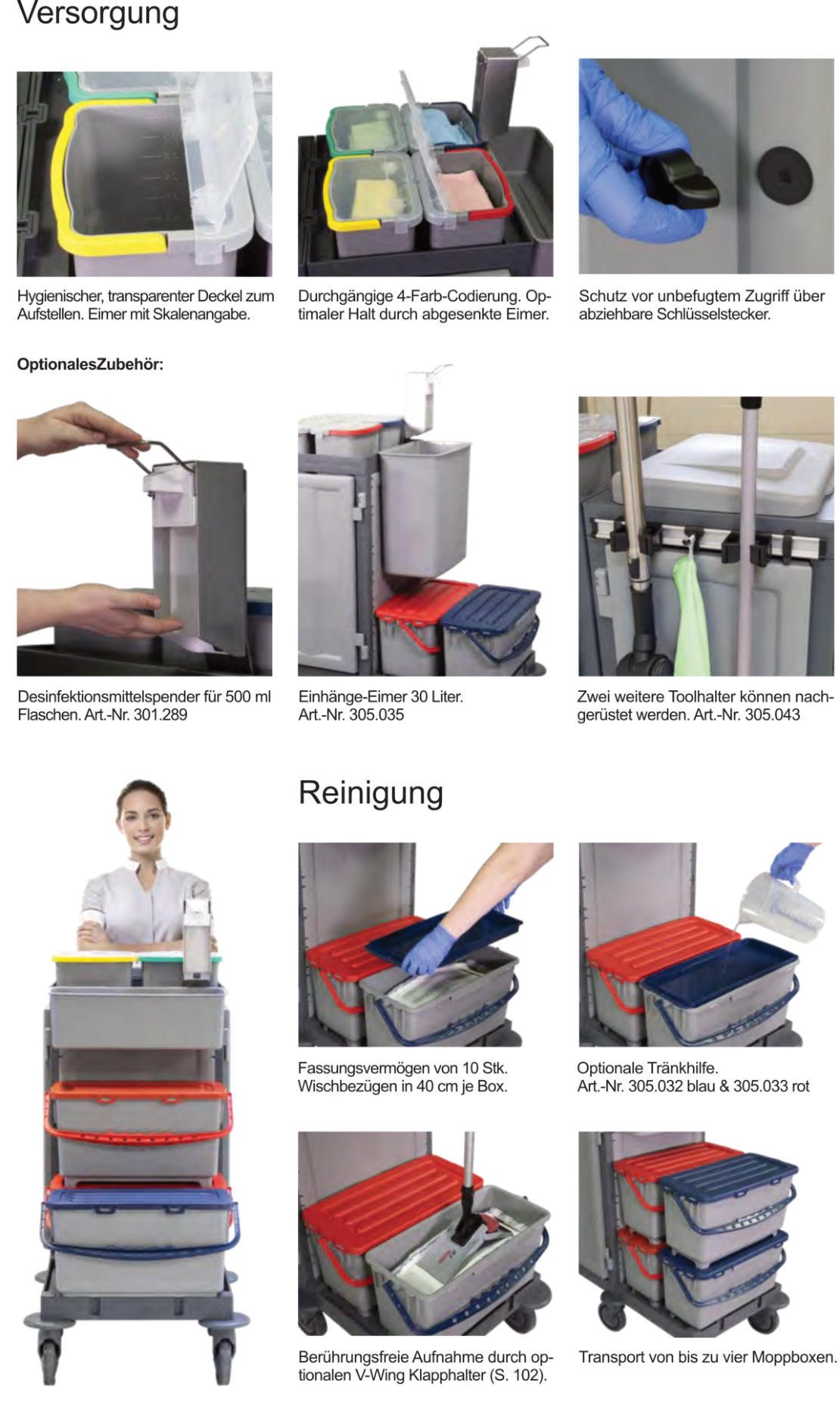 Versorgung

Hygienischer, transparenter Deckel zum Aufstellen. Eimer mit Skalenangabe.

Durchgängige 4-Farb-Codierung. Optimaler Halt durch abgesenkte Eimer.

Schutz vor unbefugtem Zugriff über abziehbare Schlüsselstecker.

OptionalesZubehör:

Desinfektionsmittelspender für 500 ml Flaschen. Art.-Nr. 301.289

Einhänge-Eimer 30 Liter. Art.-Nr. 305.035

Zwei weitere Toolhalter können nachgerüstet werden. Art.-Nr. 305.043

Reinigung

Fassungsvermögen von 10 Stk. Wischbezügen in 40 cm je Box.

Optionale Tränkhilfe. Art.-Nr. 305.032 blau & 305.033 rot

Berührungsfreie Aufnahme durch optionalen V-Wing Klapphalter (S. 102).

Transport von bis zu vier Moppboxen.